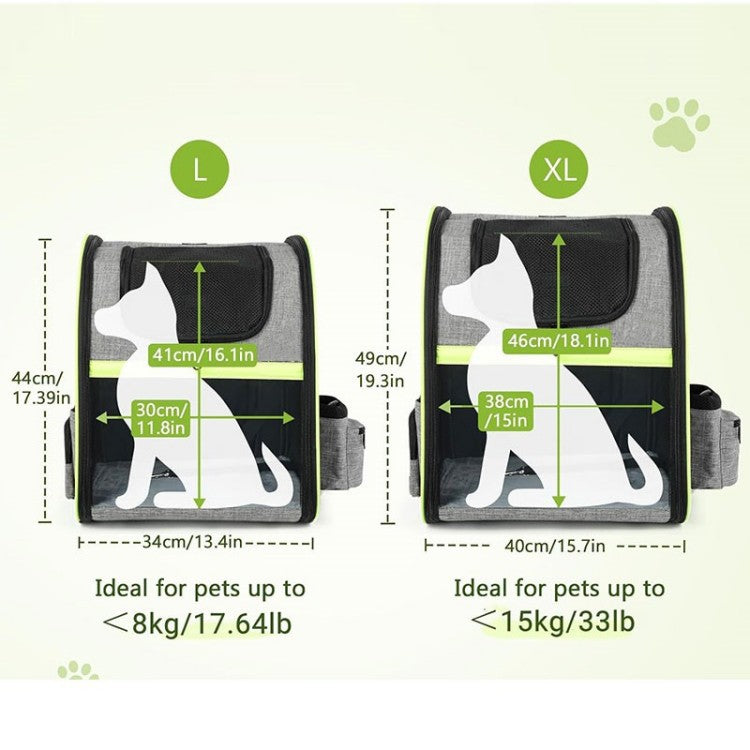 L

44cm/ 17.39in

41cm/16.1in

30cm/ 11.8in

34cm/13.4in

Ideal for pets up to
＜8kg/17.64lb

XL

49cm/ 19.3in

46cm/18.1in

38cm /15in

40cm/15.7in

Ideal for pets up to
＜15kg/33lb